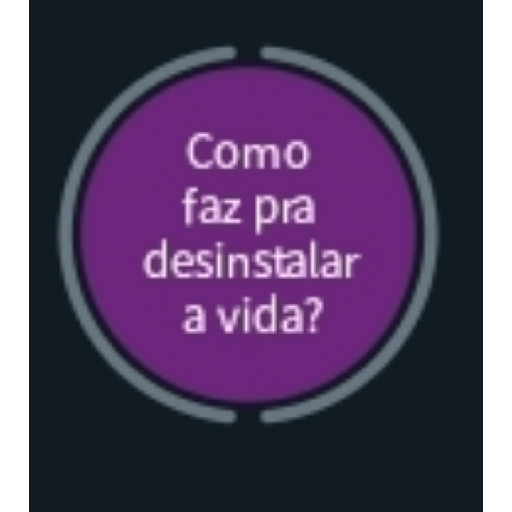 Como faz pra desinstalar a vida?